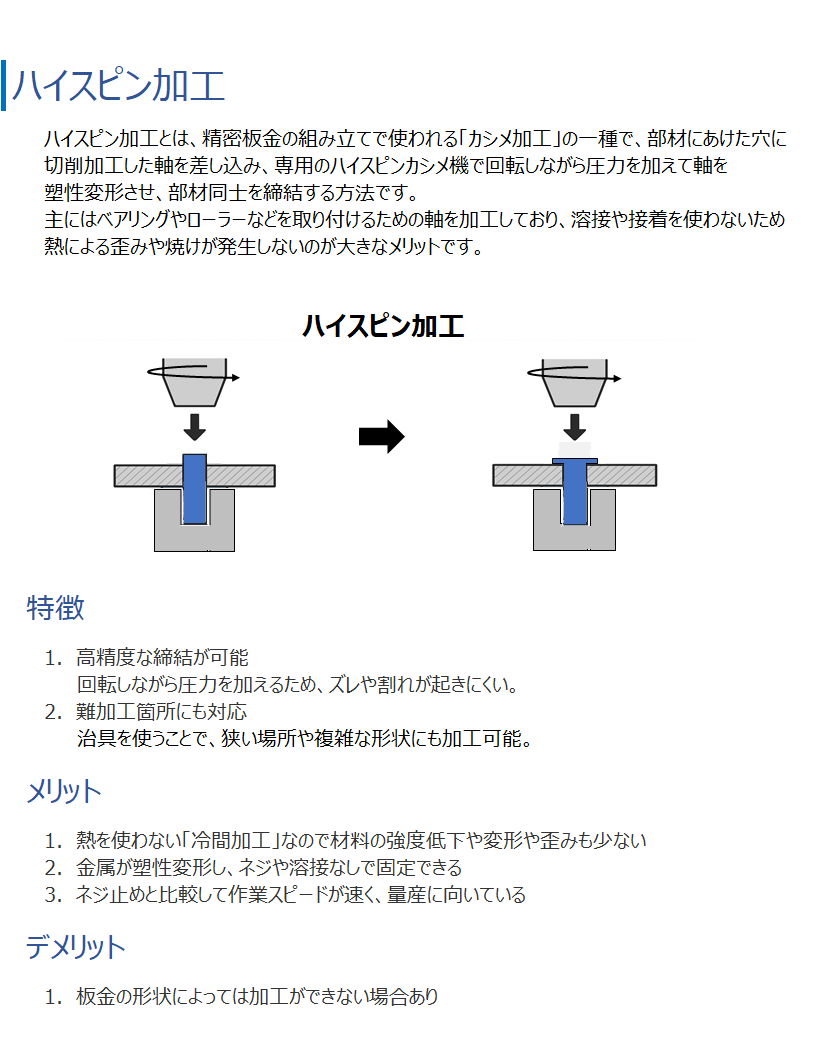 ハイスピン加工

ハイスピン加工とは、精密板金の組み立てで使われる「カシメ加工」の一種で、部材にあけた穴に切削加工した軸を差し込み、専用のハイスピンカシメ機で回転しながら圧力を加えて軸を塑性変形させ、部材同士を締結する方法です。
主にはベアリングやローラーなどを取り付けるための軸を加工しており、溶接や接着を使わないため熱による歪みや焼けが発生しないのが大きなメリットです。

ハイスピン加工

特徴

1. 高精度な締結が可能
回転しながら圧力を加えるため、ズレや割れが起きにくい。
2. 難加工箇所にも対応
治具を使うことで、狭い場所や複雑な形状にも加工可能。

メリット

1. 熱を使わない「冷間加工」なので材料の強度低下や変形や歪みも少ない
2. 金属が塑性変形し、ネジや溶接なしで固定できる
3. ネジ止めと比較して作業スピードが速く、量産に向いている

デメリット

1. 板金の形状によっては加工ができない場合あり