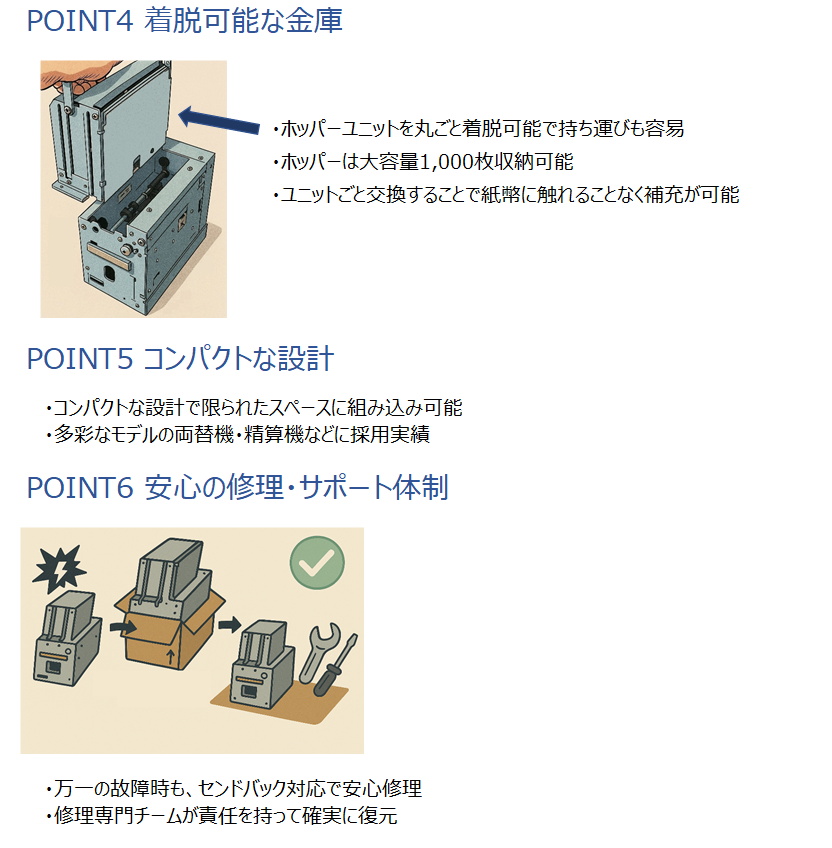 POINT4 着脱可能な金庫

・ホッパーユニットを丸ごと着脱可能で持ち運びも容易
・ホッパーは大容量1,000枚収納可能
・ユニットごと交換することで紙幣に触れることなく補充が可能

POINT5 コンパクトな設計

・コンパクトな設計で限られたスペースに組み込み可能
・多彩なモデルの両替機・精算機などに採用実績

POINT6 安心の修理・サポート体制

・万一の故障時も、センドバック対応で安心修理
・修理専門チームが責任を持って確実に復元