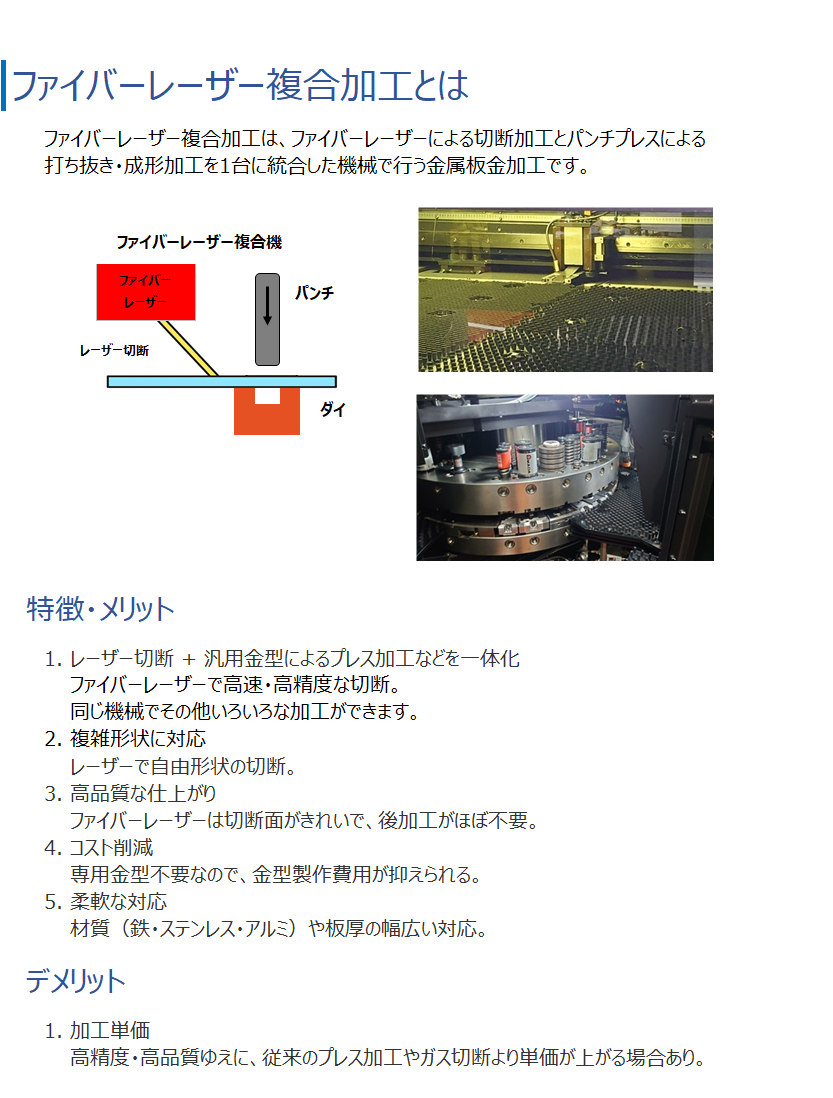 ファイバーレーザー複合加工とは

ファイバーレーザー複合加工は、ファイバーレーザーによる切断加工とパンチプレスによる打ち抜き・成形加工を1台に統合した機械で行う金属板金加工です。

ファイバーレーザー複合機

ファイバーレーザー

パンチ

レーザー切断

ダイ

特徴・メリット

1. レーザー切断 + 汎用金型によるプレス加工などを一体化
ファイバーレーザーで高速・高精度な切断。
同じ機械でその他いろいろな加工ができます。
2. 複雑形状に対応
レーザーで自由形状の切断。
3. 高品質な仕上がり
ファイバーレーザーは切断面がきれいで、後加工がほぼ不要。
4. コスト削減
専用金型不要なので、金型製作費用が抑えられる。
5. 柔軟な対応
材質（鉄・ステンレス・アルミ）や板厚の幅広い対応。

デメリット

1. 加工単価
高精度・高品質ゆえに、従来のプレス加工やガス切断より単価が上がる場合あり。